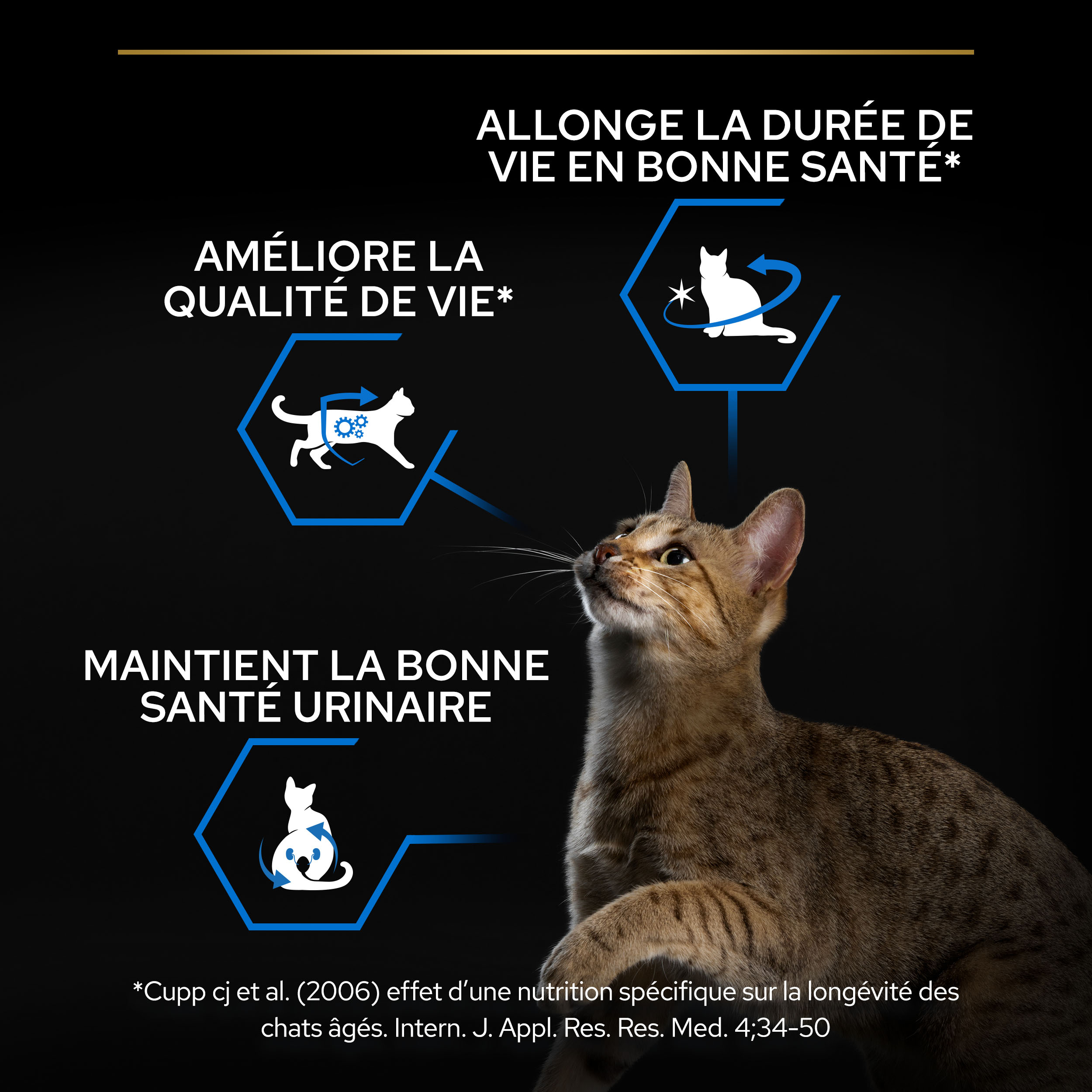 ALLONGE LA DURÉE DE VIE EN BONNE SANTÉ*

AMÉLIORE LA QUALITÉ DE VIE*

MAINTIENT LA BONNE SANTÉ URINAIRE

*Cupp cj et al. (2006) effet d'une nutrition spécifique sur la longévité des chats âgés. Intern. J. Appl. Res. Res. Med. 4;34-50