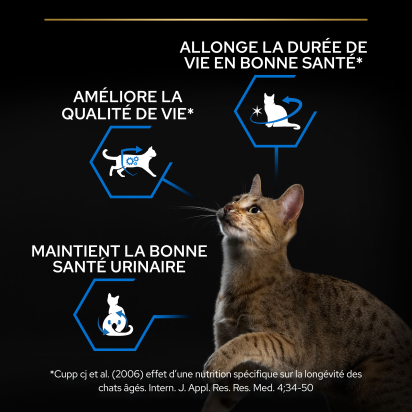 ALLONGE LA DURÉE DE VIE EN BONNE SANTÉ*

AMÉLIORE LA QUALITÉ DE VIE*

MAINTIENT LA BONNE SANTÉ URINAIRE

*Cupp cj et al. (2006) effet d'une nutrition spécifique sur la longévité des chats âgés. Intern. J. Appl. Res. Res. Med. 4;34-50